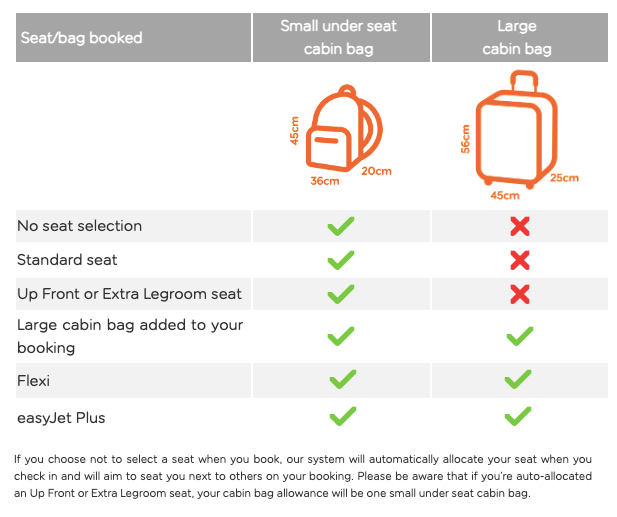 | Seat/bag booked | Small under seat cabin bag | Large cabin bag |
|---|---|---|
| | 45cm 36cm 20cm | 56cm 45cm 25cm |
| No seat selection | ✓ | ✗ |
| Standard seat | ✓ | ✗ |
| Up Front or Extra Legroom seat | ✓ | ✗ |
| Large cabin bag added to your booking | ✓ | ✓ |
| Flexi | ✓ | ✓ |
| easyJet Plus | ✓ | ✓ |

If you choose not to select a seat when you book, our system will automatically allocate your seat when you check in and will aim to seat you next to others on your booking. Please be aware that if you're auto-allocated an Up Front or Extra Legroom seat, your cabin bag allowance will be one small under seat cabin bag.